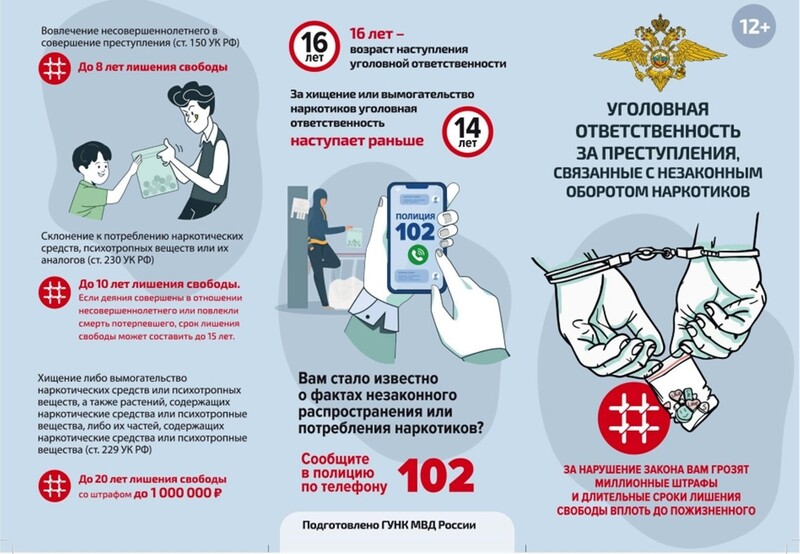 Вовлечение несовершеннолетнего в совершение преступления (ст. 150 УК РФ)

До 8 лет лишения свободы

Склонение к потреблению наркотических средств, психотропных веществ или их аналогов (ст. 230 УК РФ)

До 10 лет лишения свободы. Если деяния совершены в отношении несовершеннолетнего или повлекли смерть потерпевшего, срок лишения свободы может составить до 15 лет.

Хищение либо вымогательство наркотических средств или психотропных веществ, а также растений, содержащих наркотические средства или психотропные вещества, либо их частей, содержащих наркотические средства или психотропные вещества (ст. 229 УК РФ)

До 20 лет лишения свободы со штрафом до 1 000 000 ₽

16 лет

16 лет – возраст наступления уголовной ответственности

За хищение или вымогательство наркотиков уголовная ответственность наступает раньше

14 лет

ПОЛИЦИЯ 102

Вам стало известно о фактах незаконного распространения или потребления наркотиков?

Сообщите в полицию по телефону 102

Подготовлено ГУНК МВД России

12+

УГОЛОВНАЯ ОТВЕТСТВЕННОСТЬ ЗА ПРЕСТУПЛЕНИЯ, СВЯЗАННЫЕ С НЕЗАКОННЫМ ОБОРОТОМ НАРКОТИКОВ

ЗА НАРУШЕНИЕ ЗАКОНА ВАМ ГРОЗЯТ МИЛЛИОННЫЕ ШТРАФЫ И ДЛИТЕЛЬНЫЕ СРОКИ ЛИШЕНИЯ СВОБОДЫ ВПЛОТЬ ДО ПОЖИЗНЕННОГО